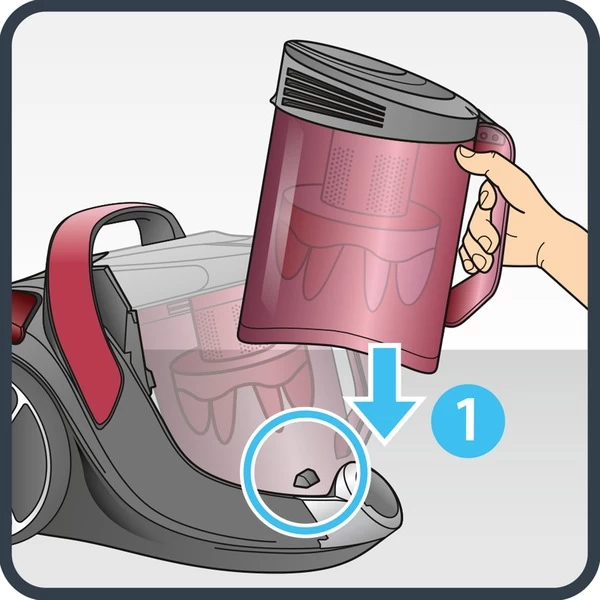 1